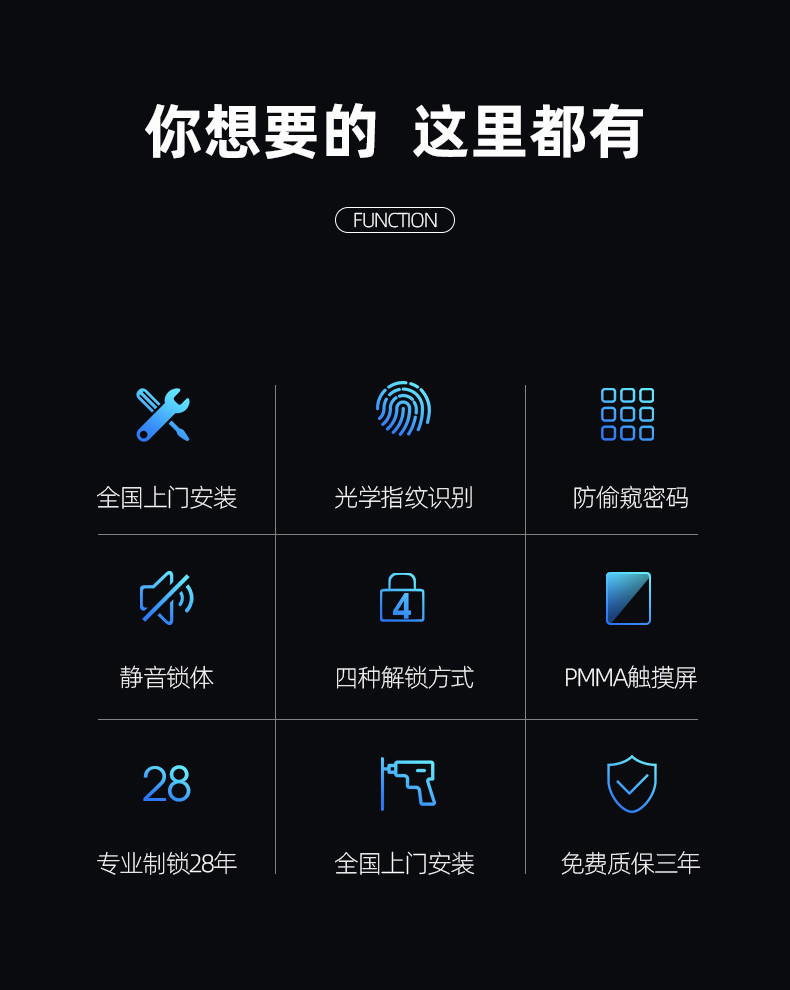 你想要的 这里都有

FUNCTION

全国上门安装

光学指纹识别

防偷窥密码

静音锁体

4

四种解锁方式

PMMA触摸屏

28

专业制锁28年

全国上门安装

免费质保三年